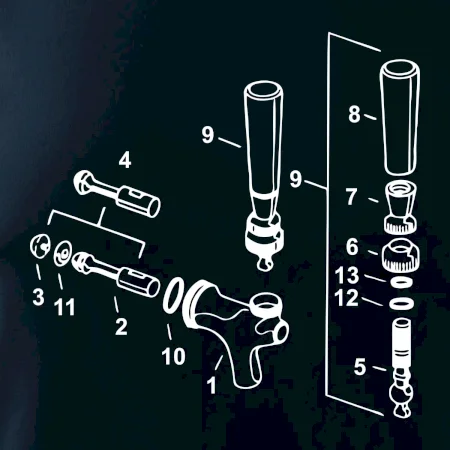 4
9
9
8
7
6
13
12
5
3
11
2
10
1