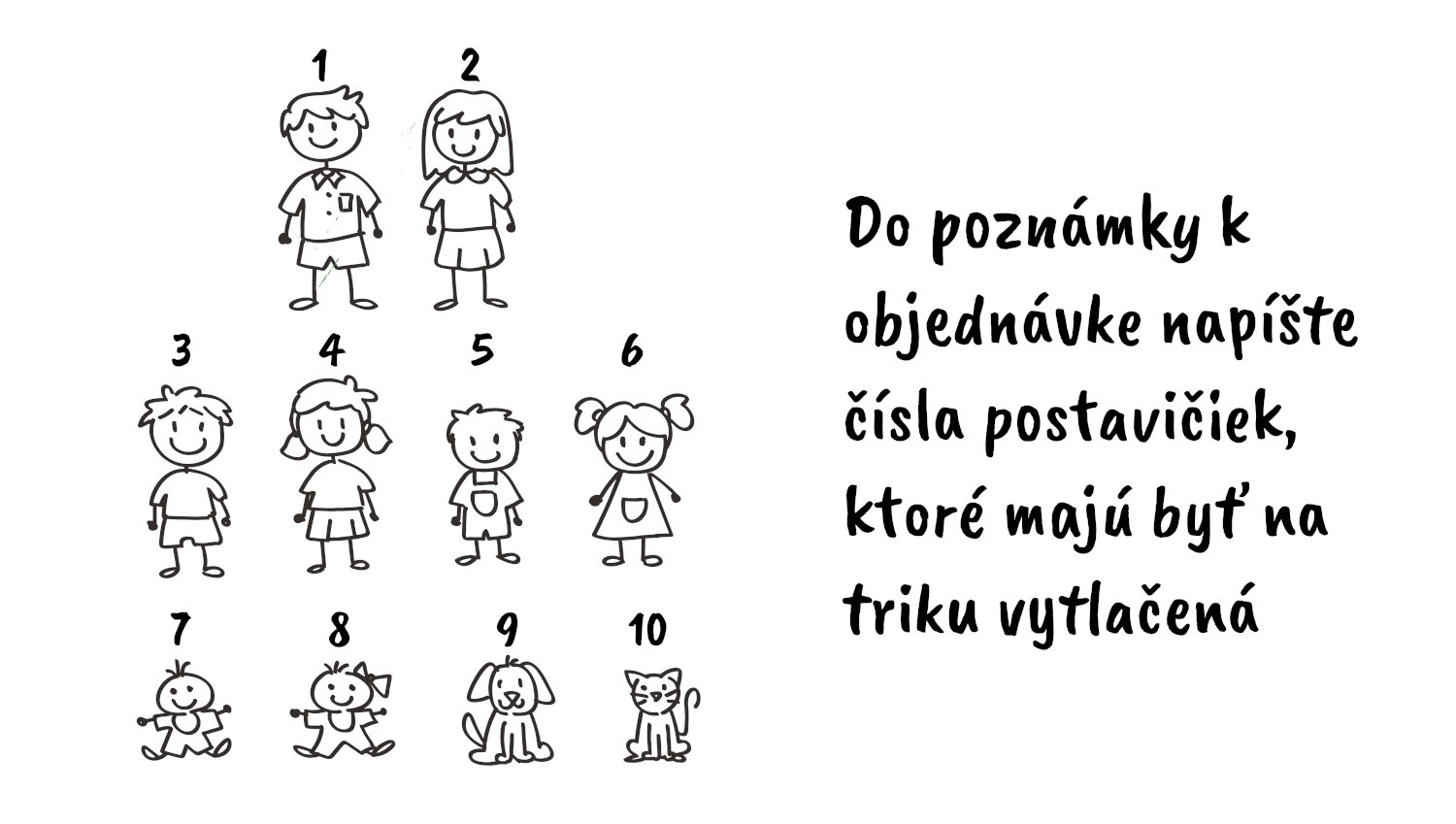 1 2

3 4 5 6

7 8 9 10

Do poznámky k objednávke napíšte čísla postavičiek, ktoré majú byť na triku vytlačená