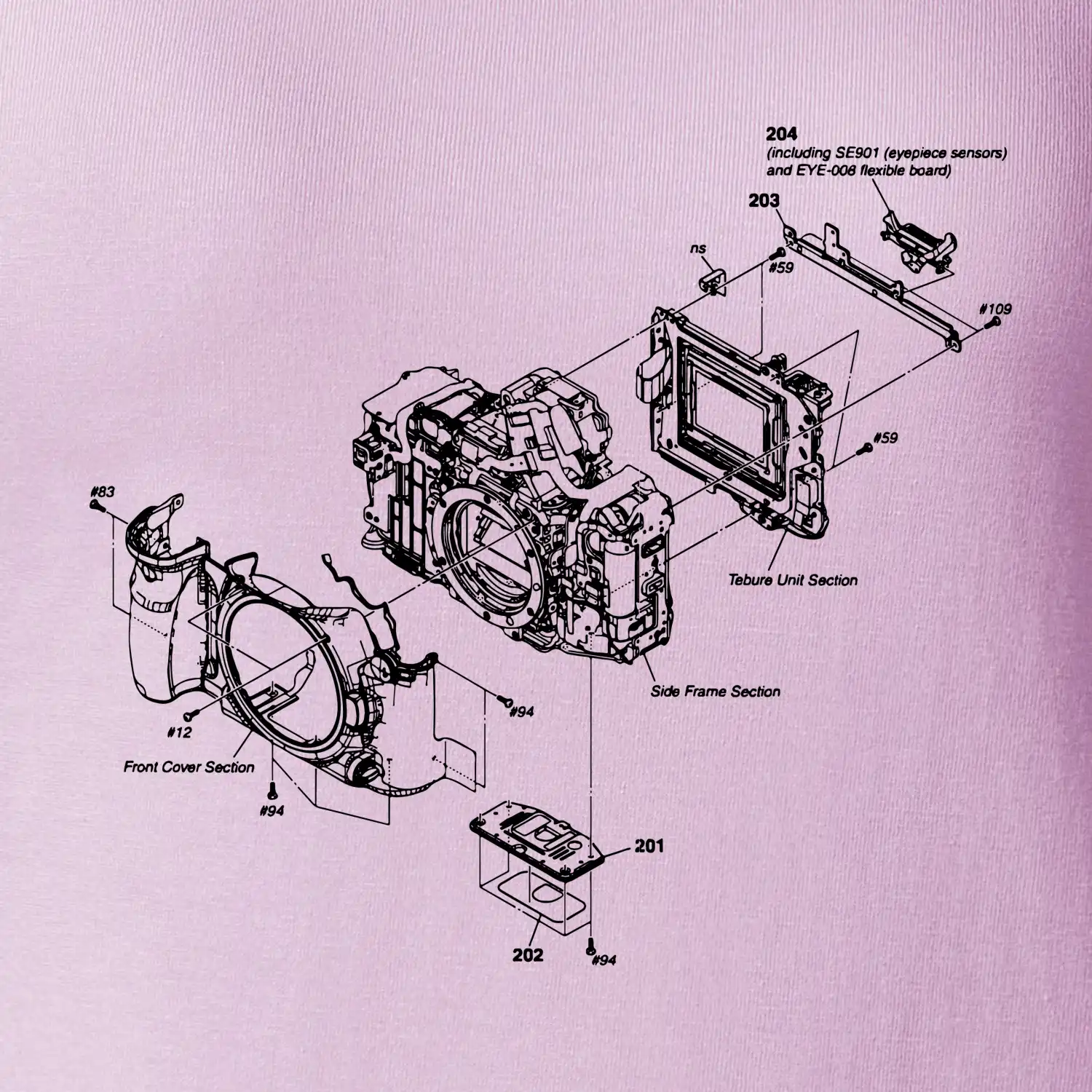 204
(including SE901 (eyepiece sensors) and EYE-008 flexible board)

203

ns

#59

#109

#59

Tebure Unit Section

#83

Side Frame Section

#94

#12

Front Cover Section

#94

201

202

#94