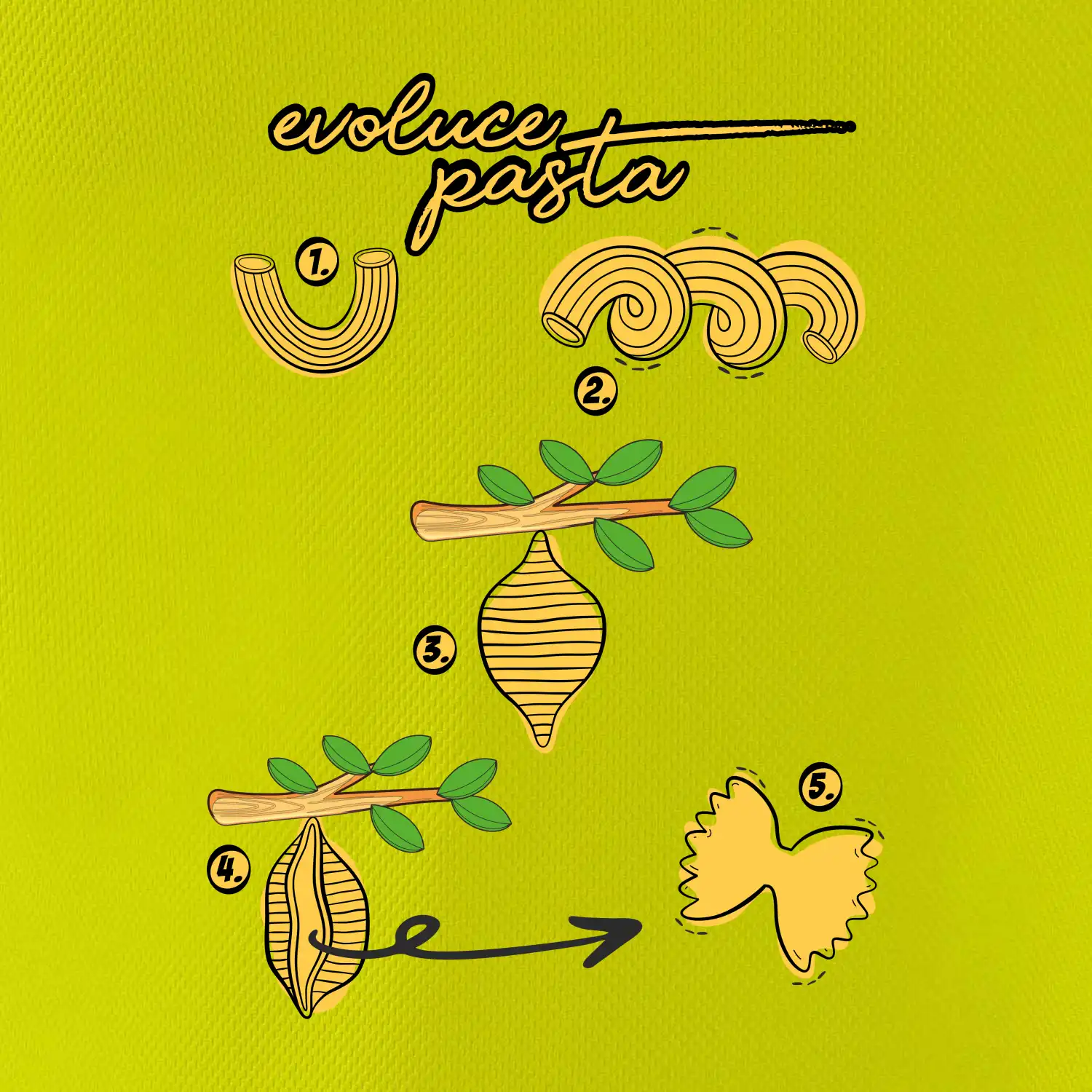 evoluce pasta

1.

2.

3.

4.

5.