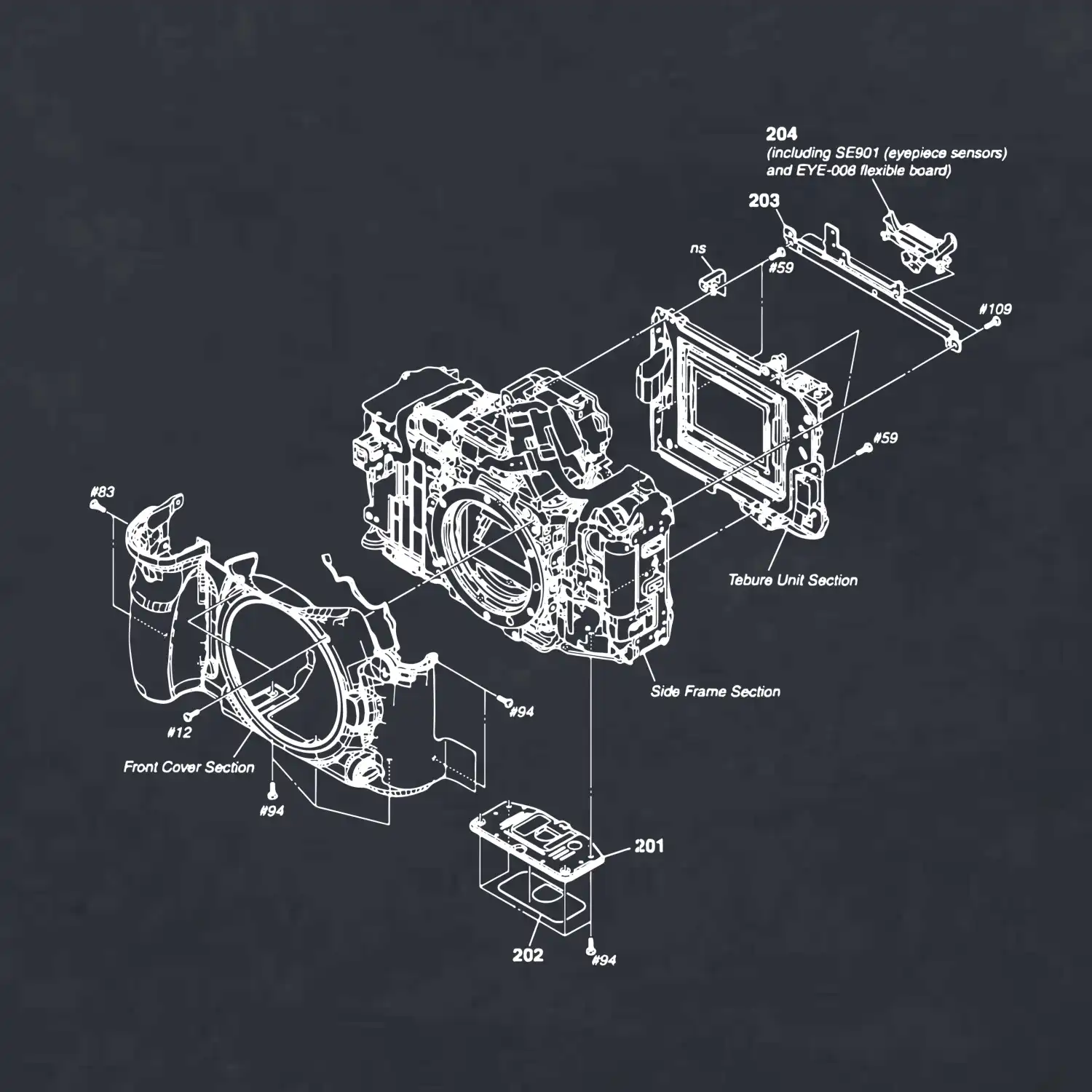 204
(including SE901 (eyepiece sensors) and EYE-008 flexible board)

203

ns

#59

#109

#59

Tebure Unit Section

#83

Side Frame Section

#94

#12

Front Cover Section

#94

201

202

#94