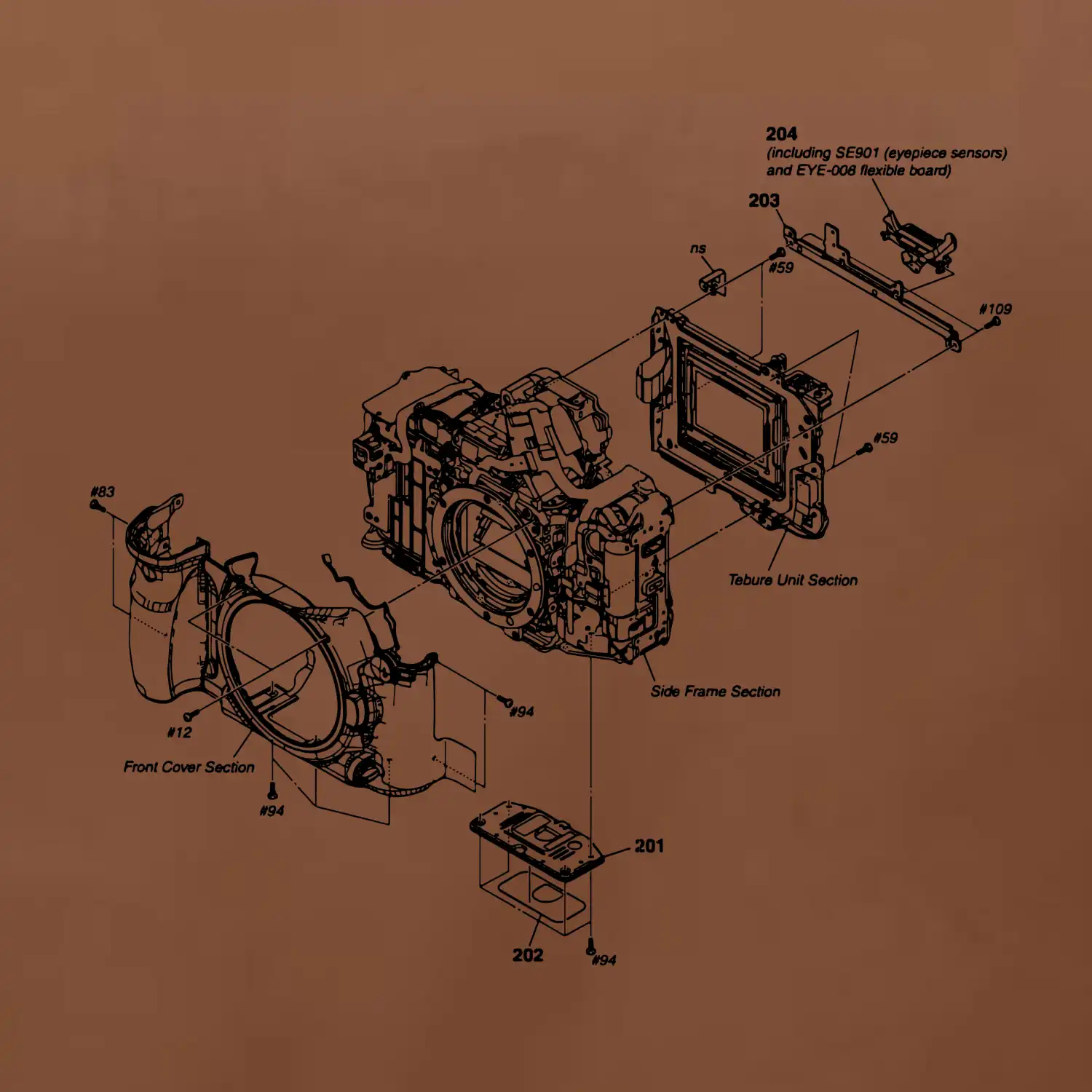 204
(including SE901 (eyepiece sensors) and EYE-008 flexible board)

203

ns

#59

#109

#59

#83

Tebure Unit Section

Side Frame Section

#94

#12

Front Cover Section

#94

201

202

#94